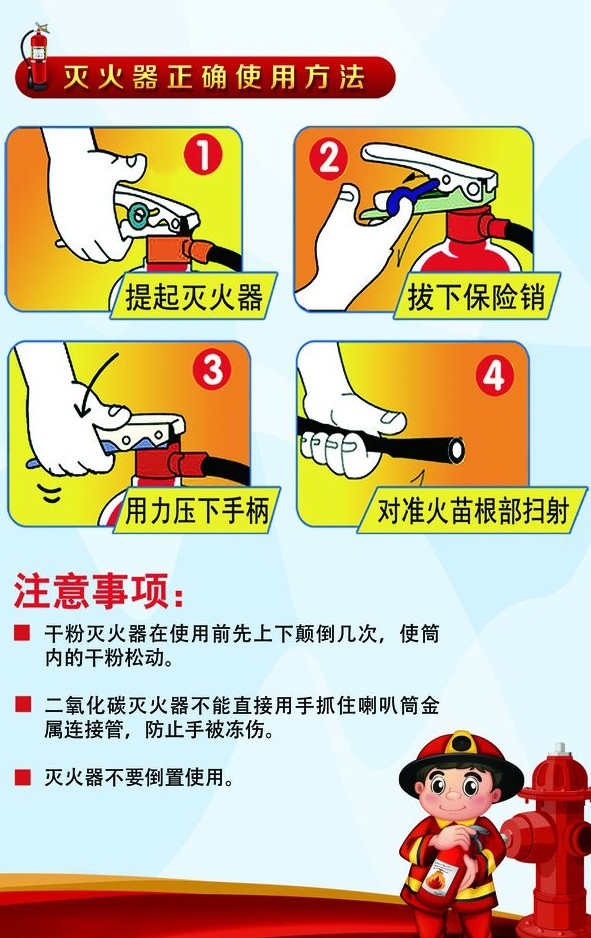 灭火器正确使用方法

1
提起灭火器

2
拔下保险销

3
用力压下手柄

4
对准火苗根部扫射

注意事项:

■ 干粉灭火器在使用前先上下颠倒几次，使筒内的干粉松动。

■ 二氧化碳灭火器不能直接用手抓住喇叭筒金属连接管，防止手被冻伤。

■ 灭火器不要倒置使用。