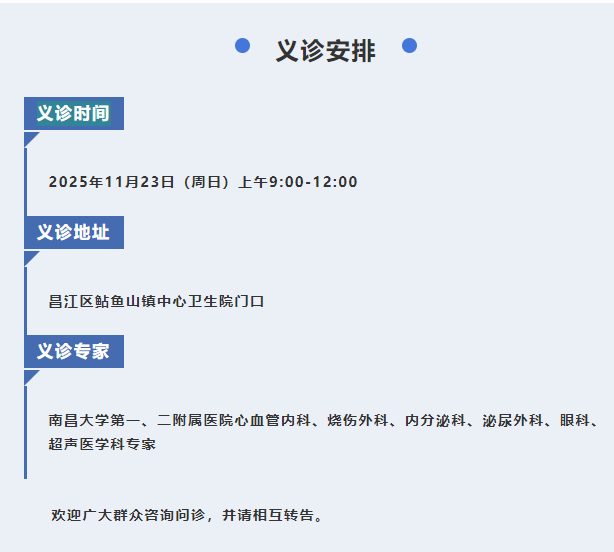 义诊安排

义诊时间

2025年11月23日（周日）上午9:00-12:00

义诊地址

昌江区鲇鱼山镇中心卫生院门口

义诊专家

南昌大学第一、二附属医院心血管内科、烧伤外科、内分泌科、泌尿外科、眼科、超声医学科专家

欢迎广大群众咨询问诊，并请相互转告。