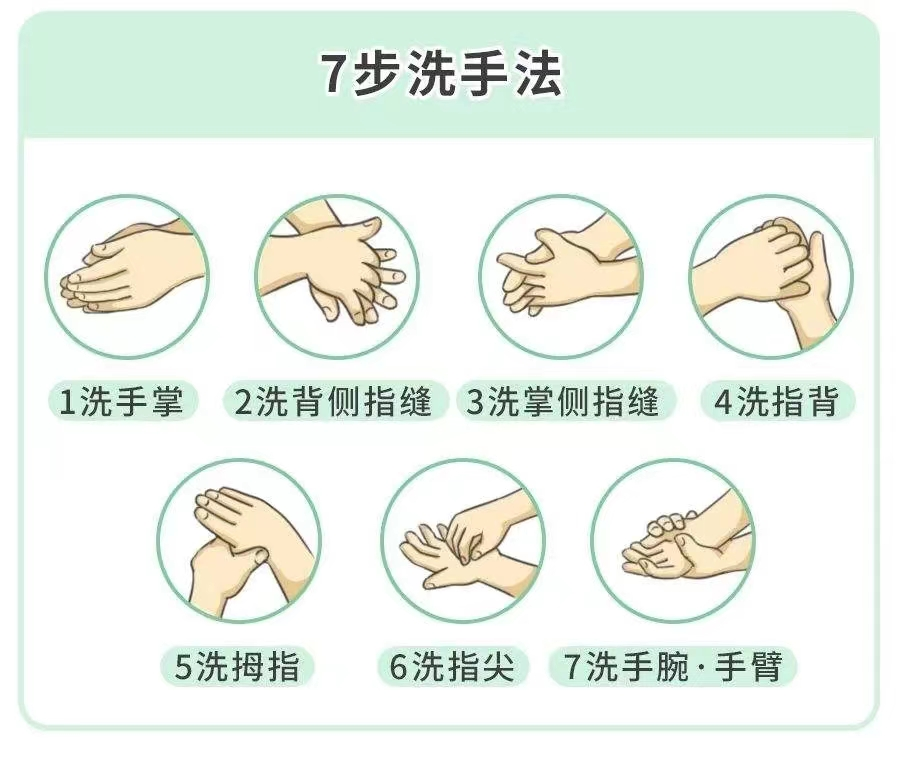 7步洗手法

1洗手掌

2洗背侧指缝

3洗掌侧指缝

4洗指背

5洗拇指

6洗指尖

7洗手腕·手臂